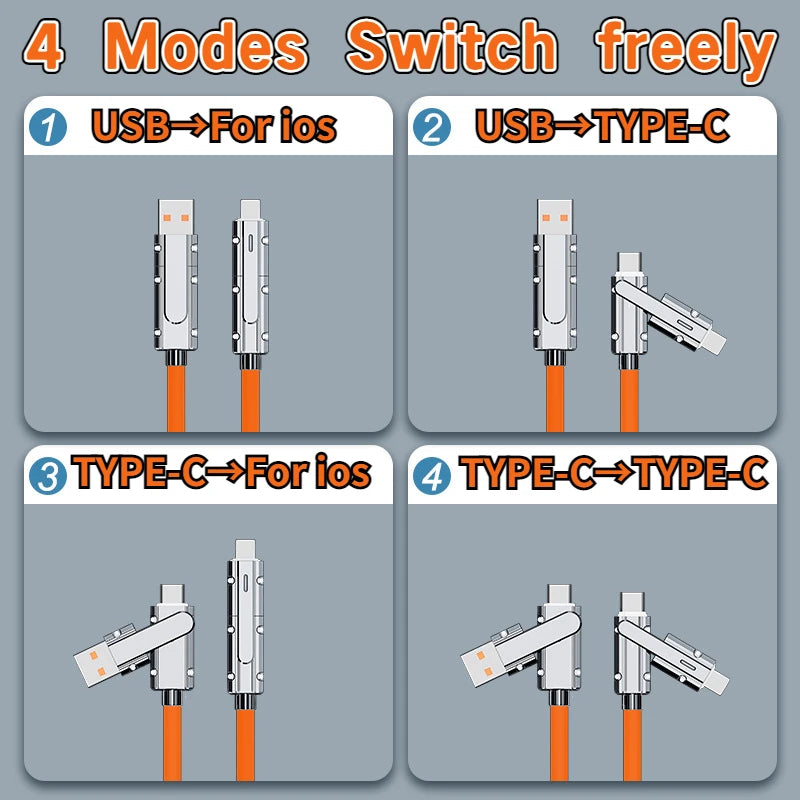 4 Modes Switch freely

1 USB→For ios

2 USB→TYPE-C

3 TYPE-C→For ios

4 TYPE-C→TYPE-C