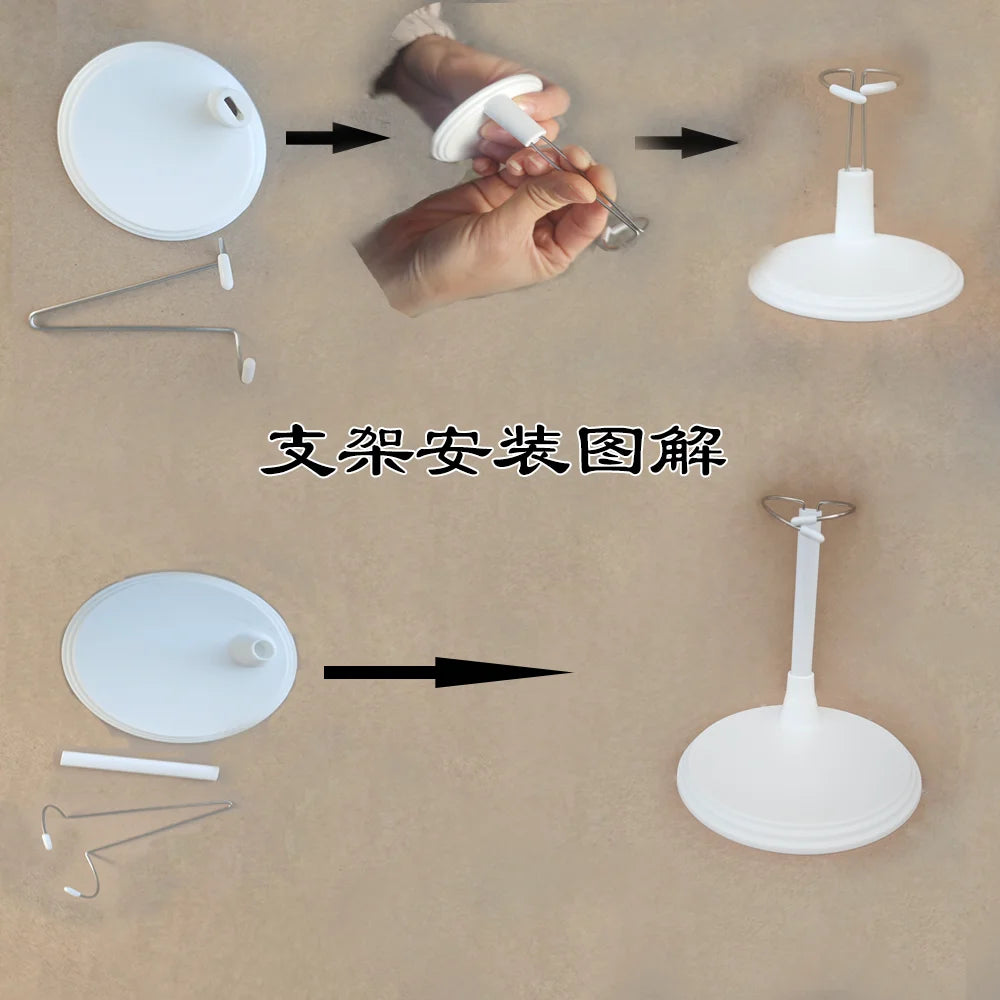 支架安装图解